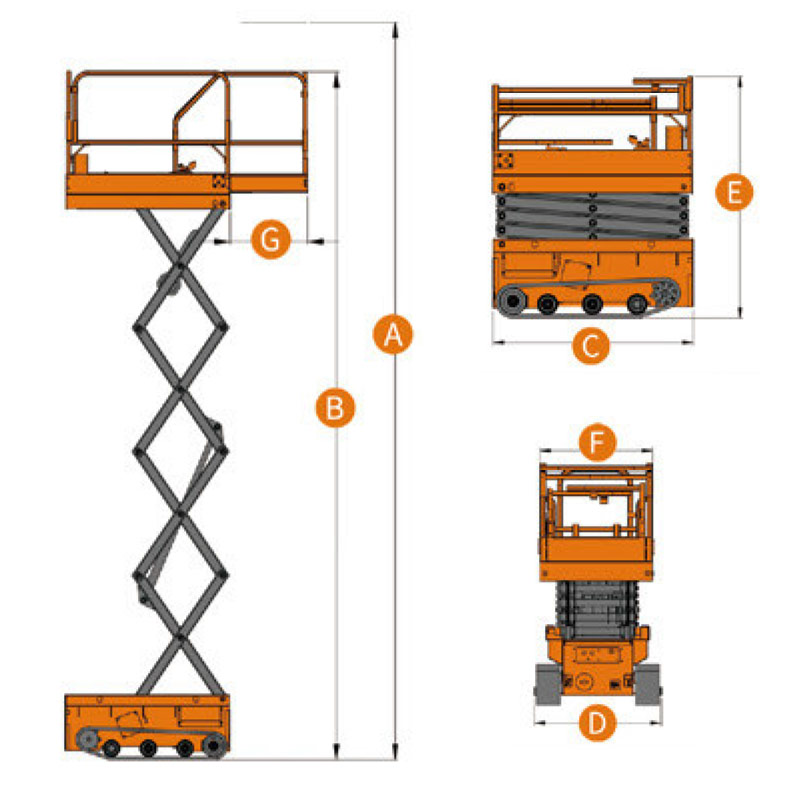 G
A
B
E
C
F
D